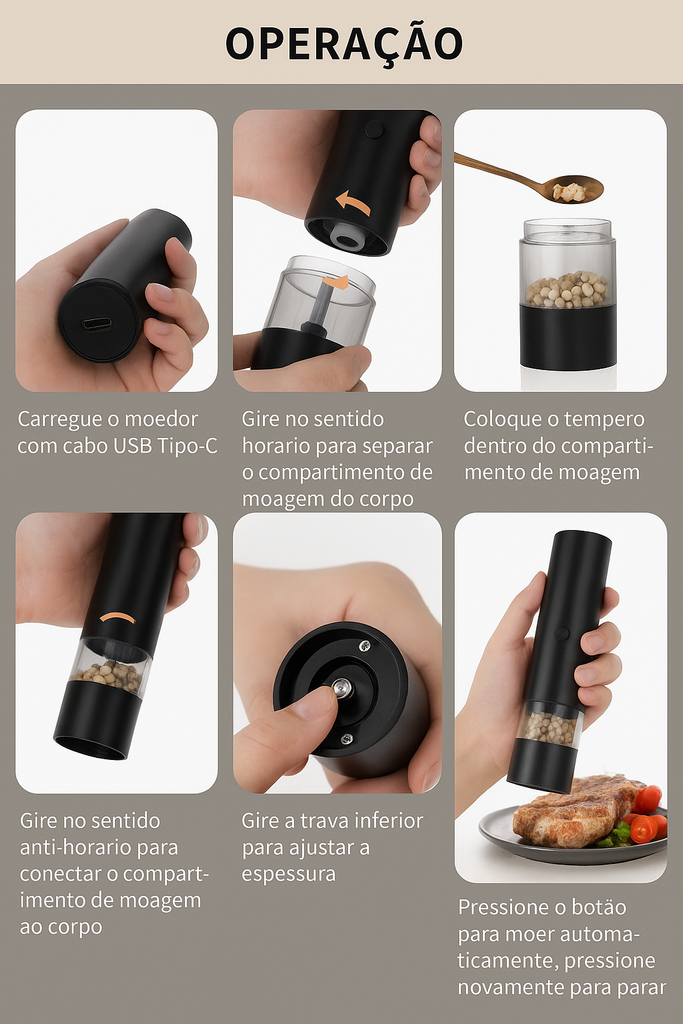 OPERAÇÃO

Carregue o moedor com cabo USB Tipo-C

Gire no sentido horario para separar o compartimento de moagem do corpo

Coloque o tempero dentro do compartimento de moagem

Gire no sentido anti-horario para conectar o compartimento de moagem ao corpo

Gire a trava inferior para ajustar a espessura

Pressione o botão para moer automaticamente, pressione novamente para parar